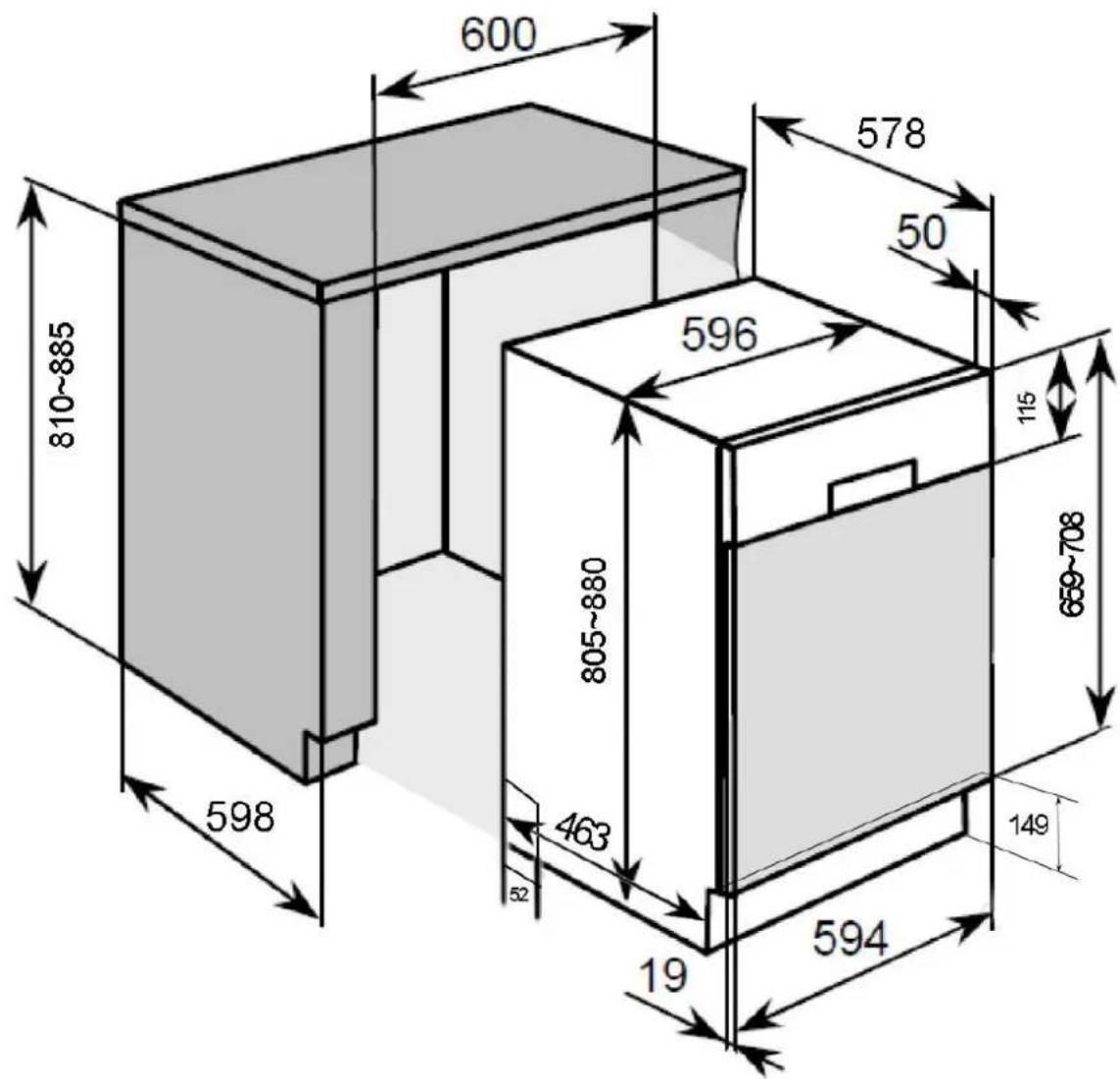 600
578
50
810~885
596
115
805~880
659~708
598
463
149
52
594
19