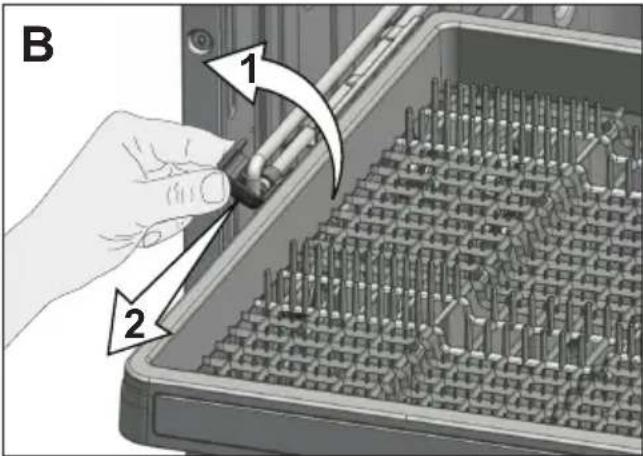 B

1

2