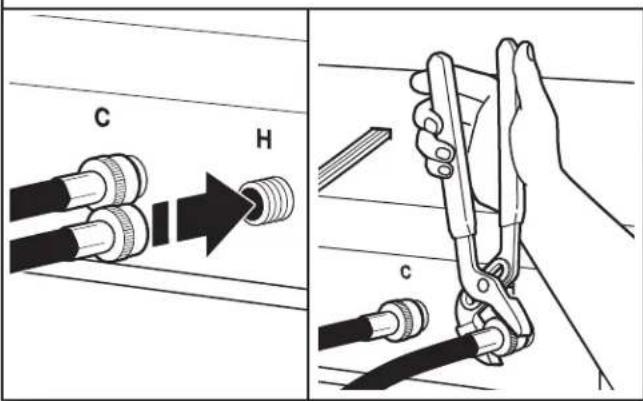 C
H
C