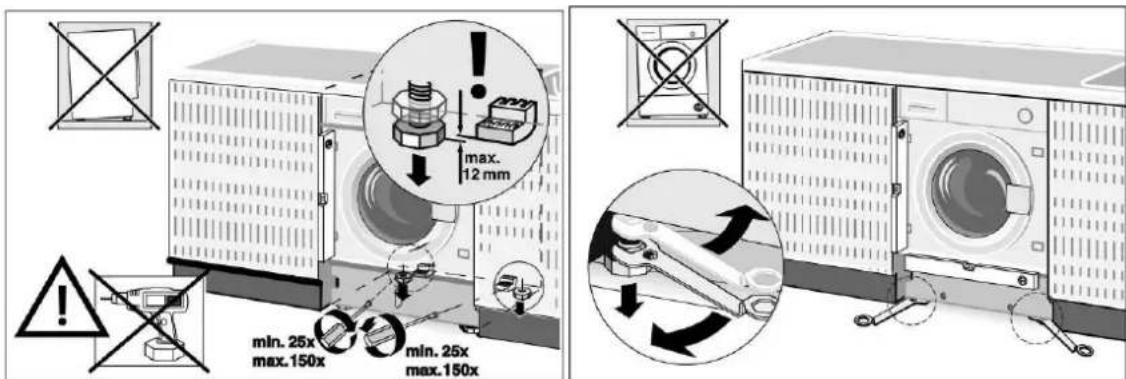 max.
12 mm

min. 25x
max.150x

min. 25x
max.150x