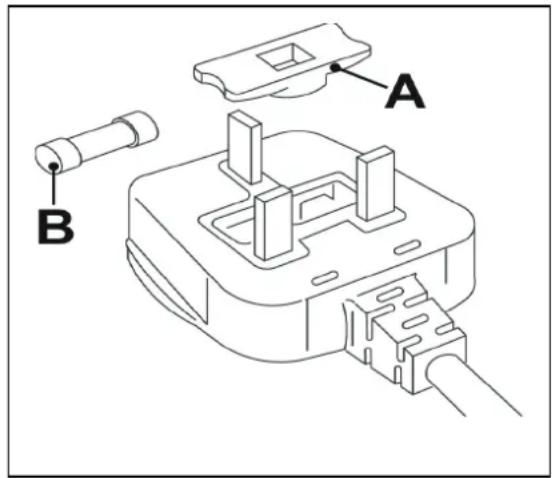 A

B