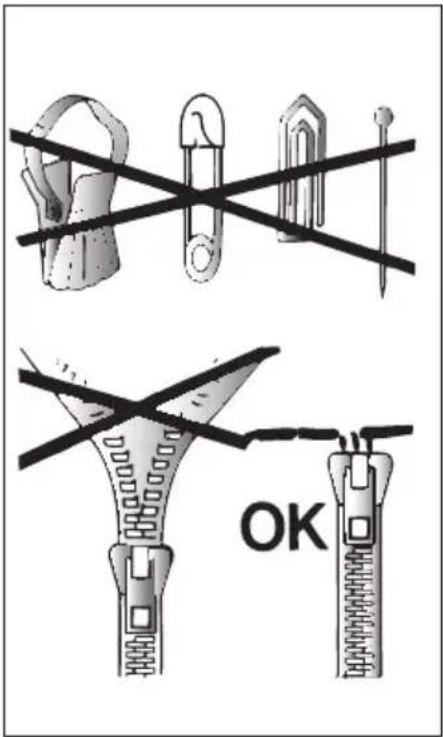 OK