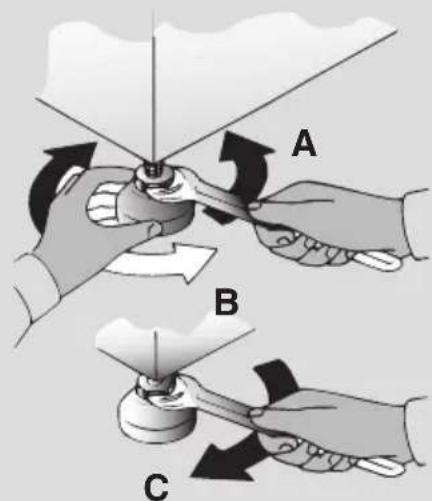 A

B

C