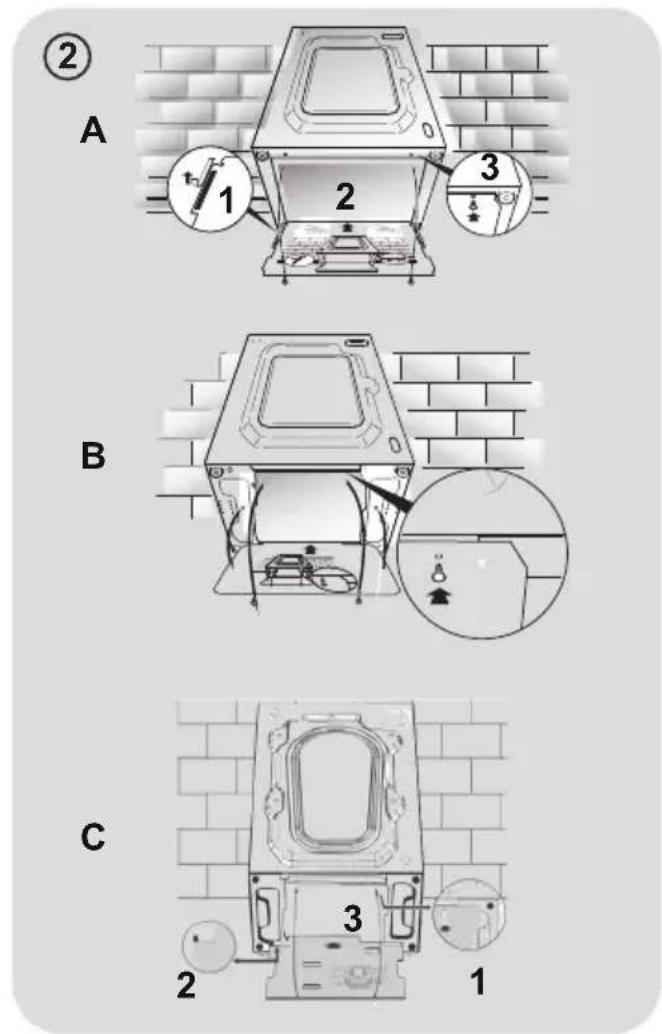 ②

A

1

2

3

B

C

3

2

1