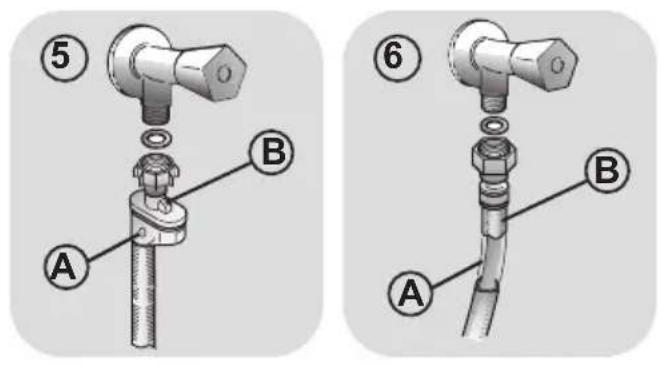 5
B
A

6
B
A