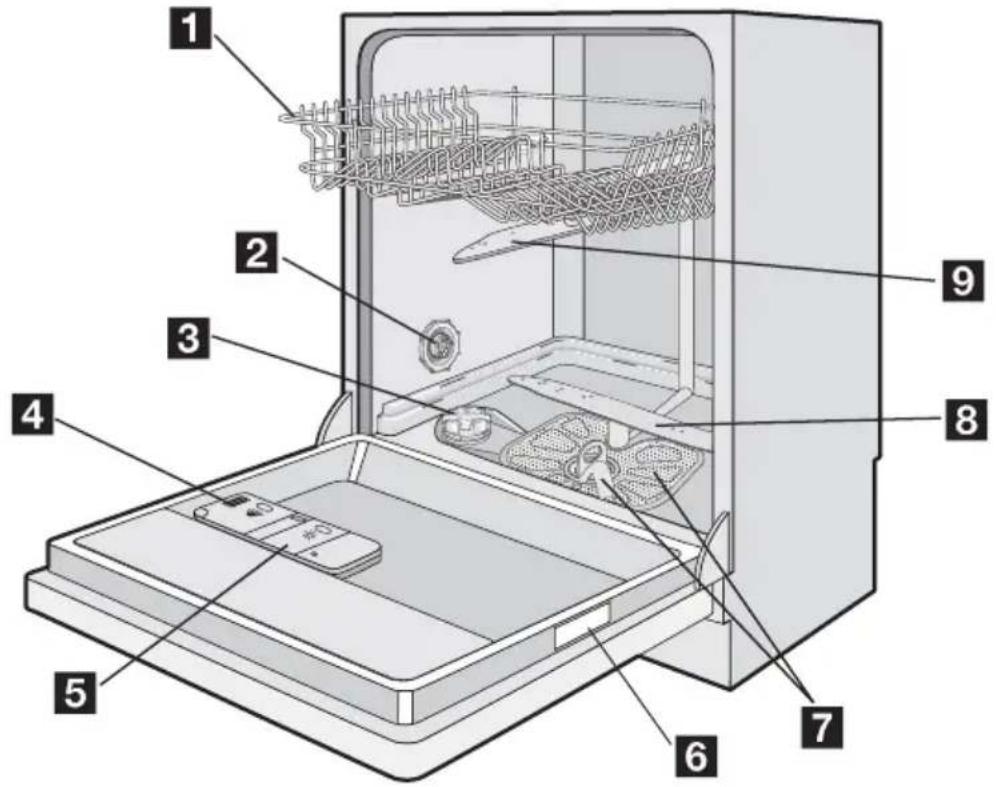 1
2
3
4
5
6
7
8
9