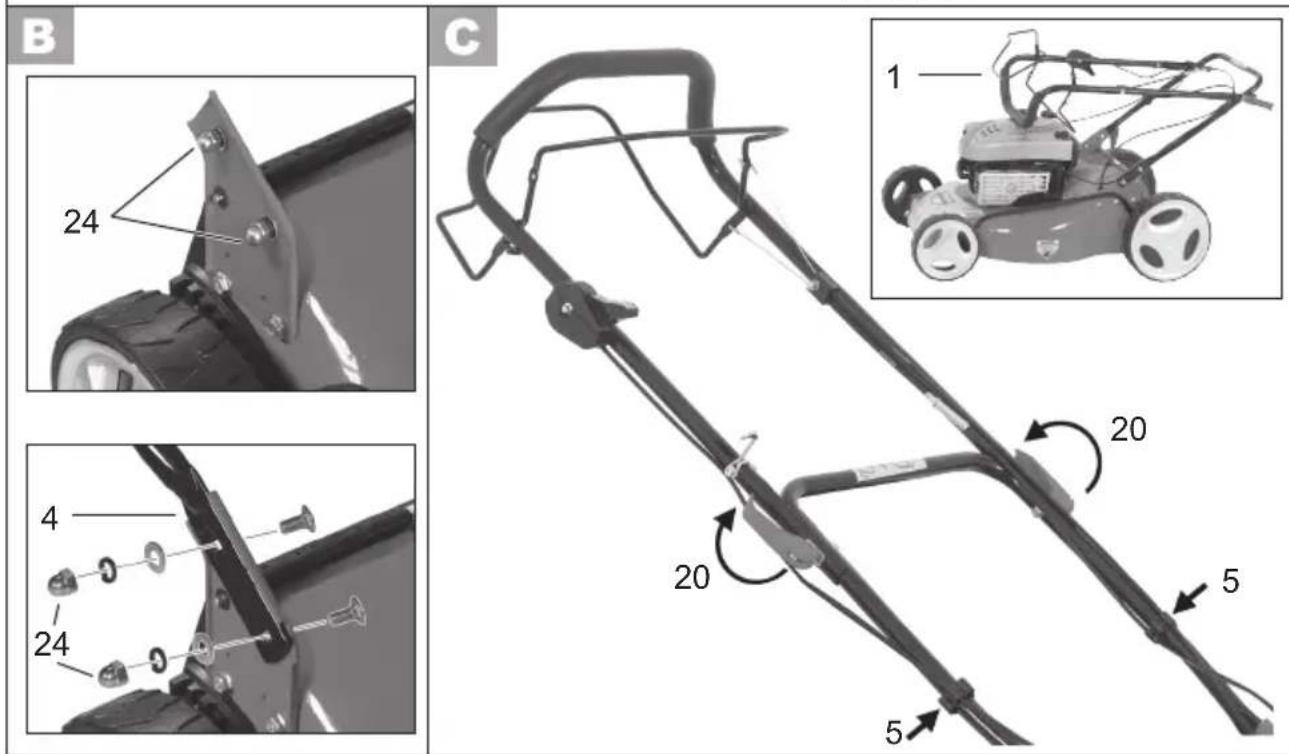 B

24

4

24

C

1

20

20

5

5