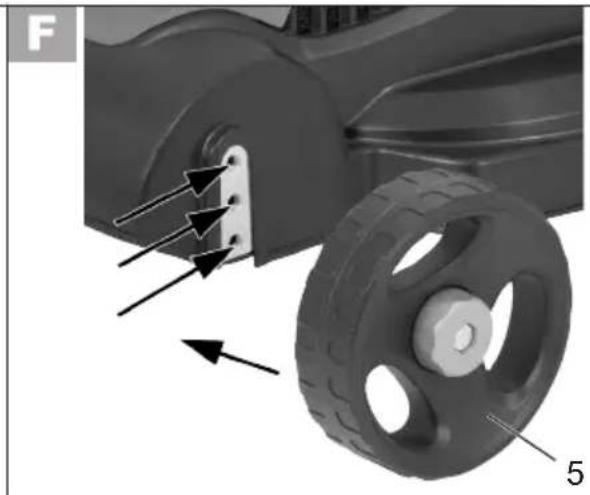 F

5