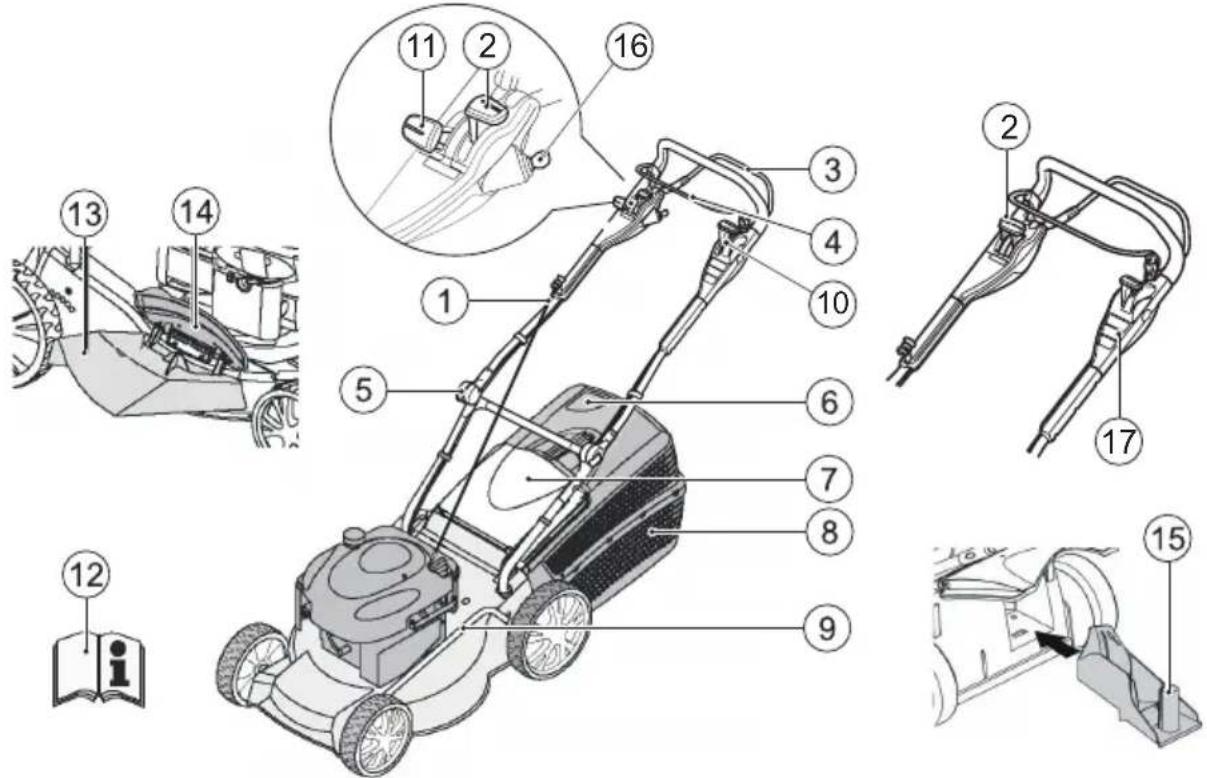 11
2
16
3
4
10
1
13
14
5
6
7
8
9
12
2
17
15