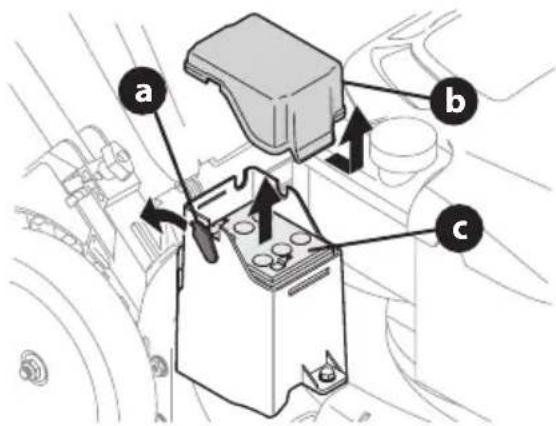 a
b
c