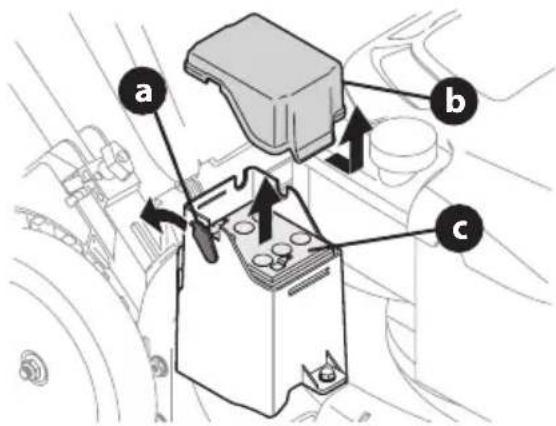 a
b
c