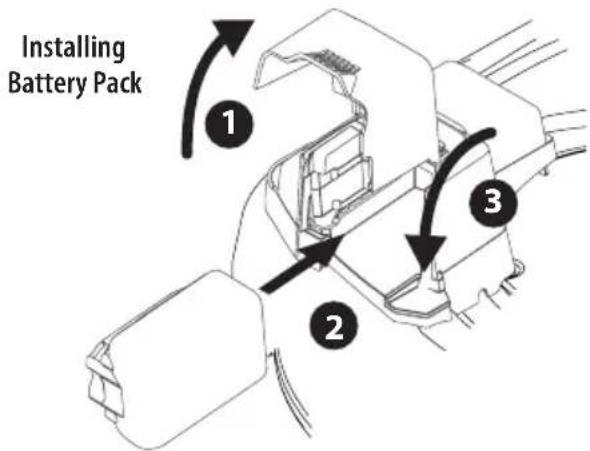 Installing Battery Pack

1

3

2