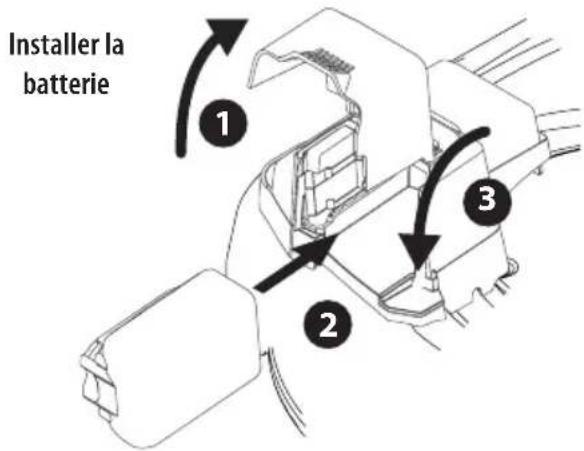 Installer la batterie

1

3

2