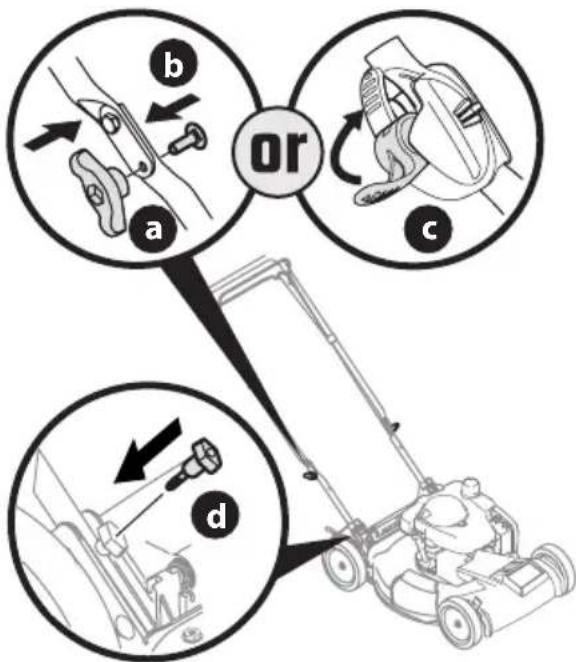 b
or
a
c
d