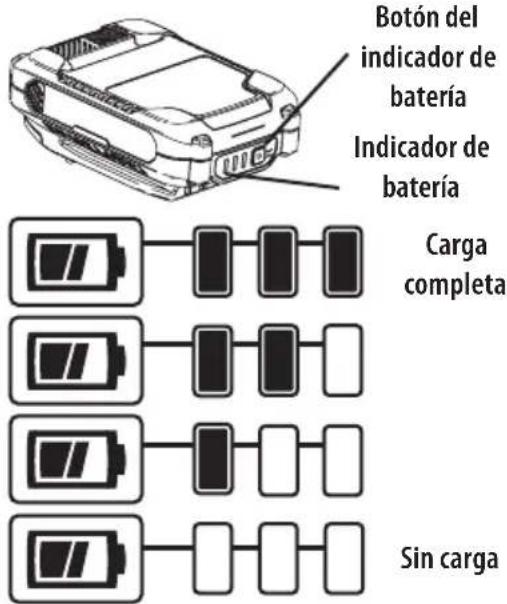 Botón del indicador de batería

Indicador de batería

Carga completa

Sin carga