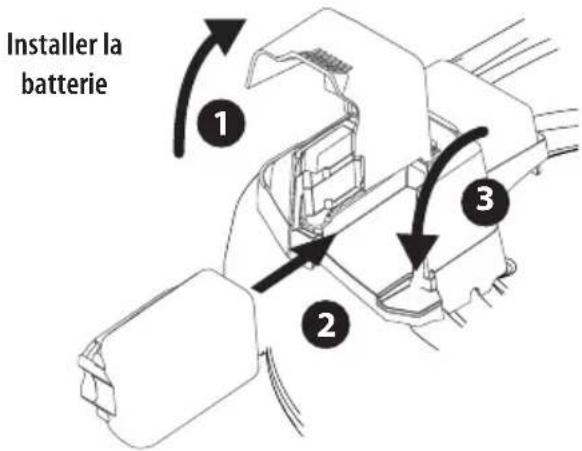 Installer la batterie

1

3

2