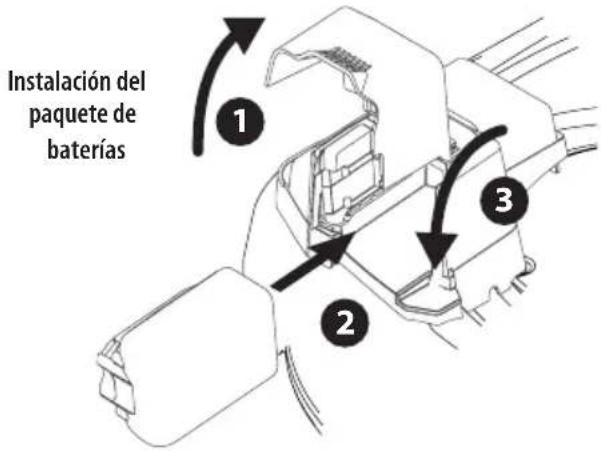 Instalación del paquete de baterías

1

3

2