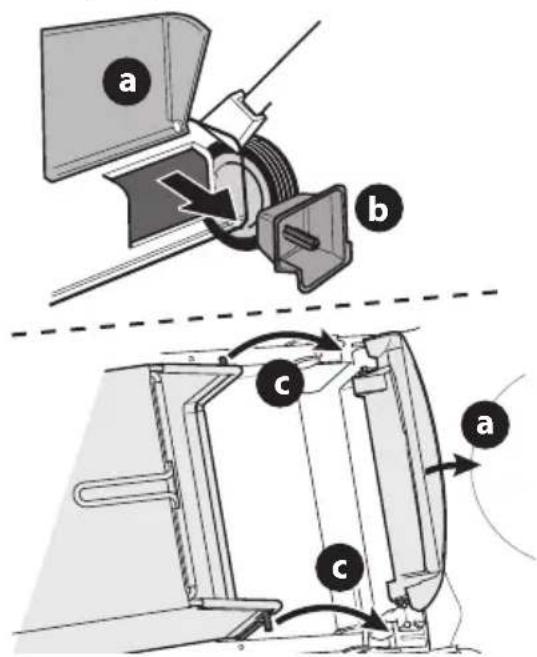 a
b
c
a
c