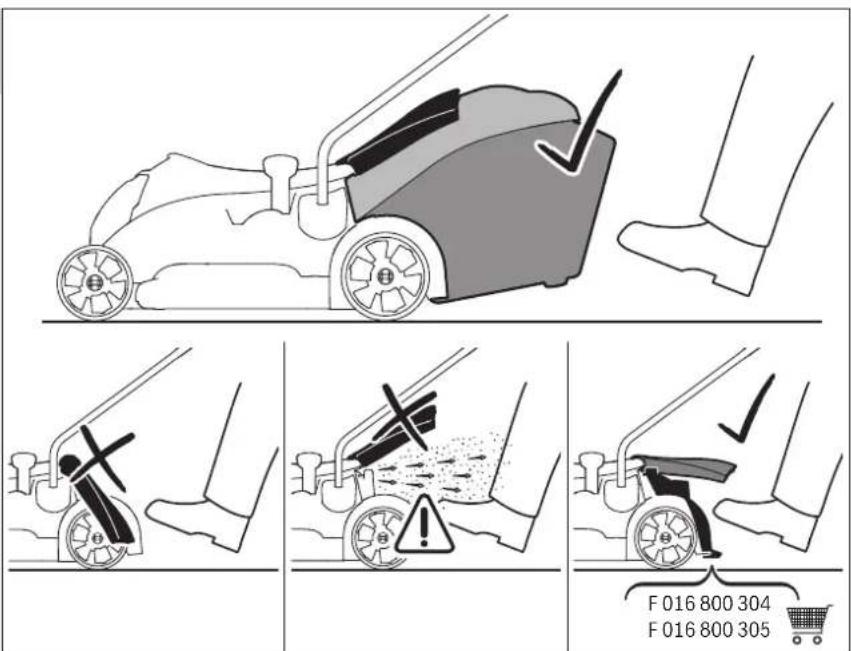 F 016 800 304
F 016 800 305