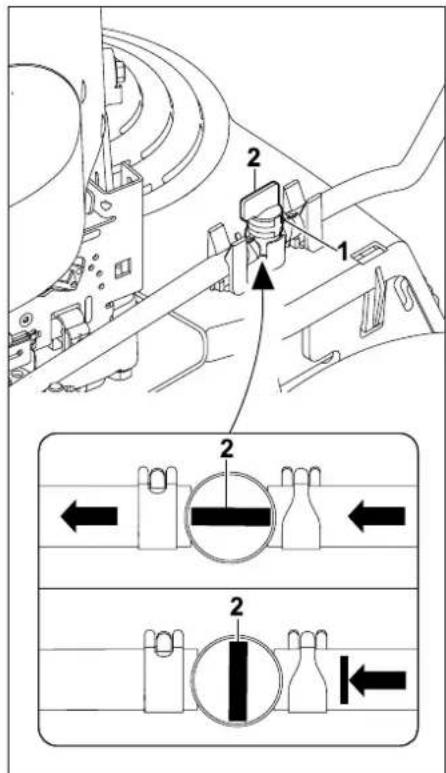 2
1
2
2