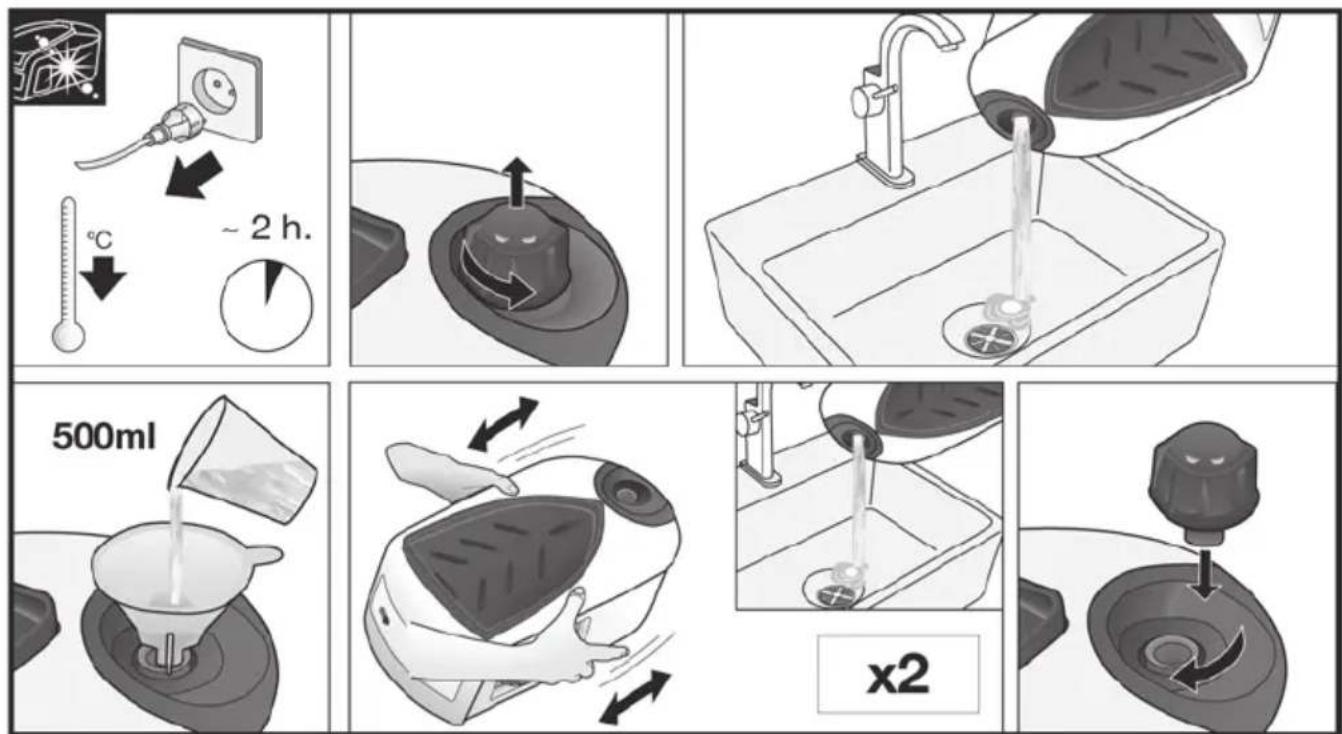 °C

~ 2 h.

500ml

x2