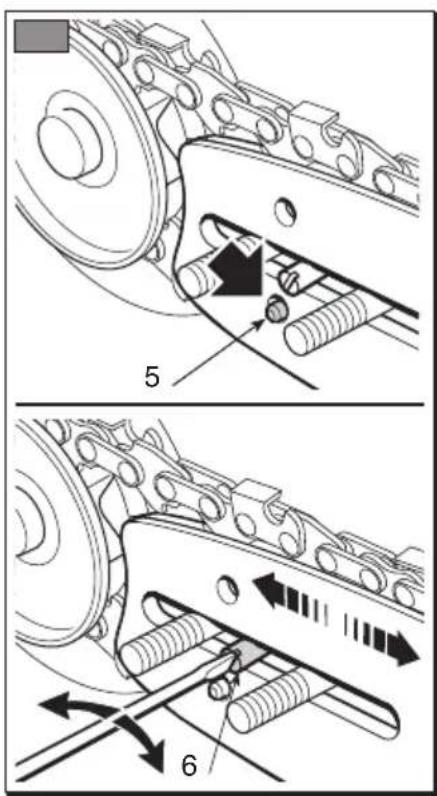 5

6