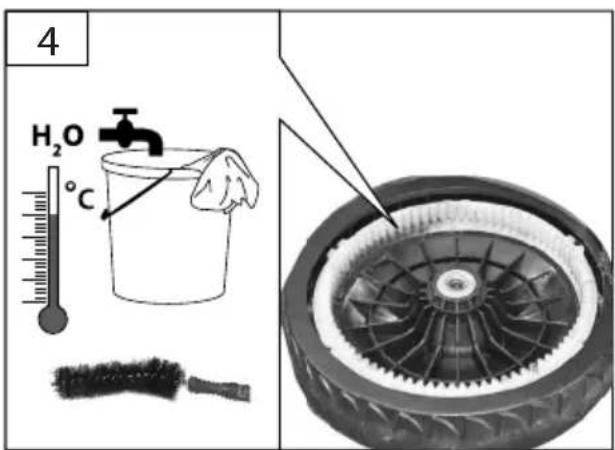 4

$H_2O$

°C