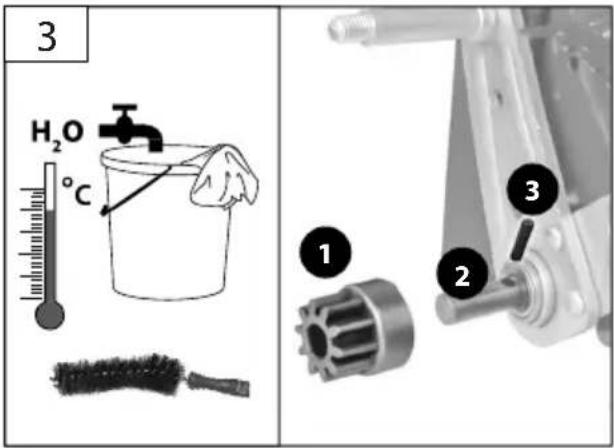 3

$H_2O$

°C

1

2

3