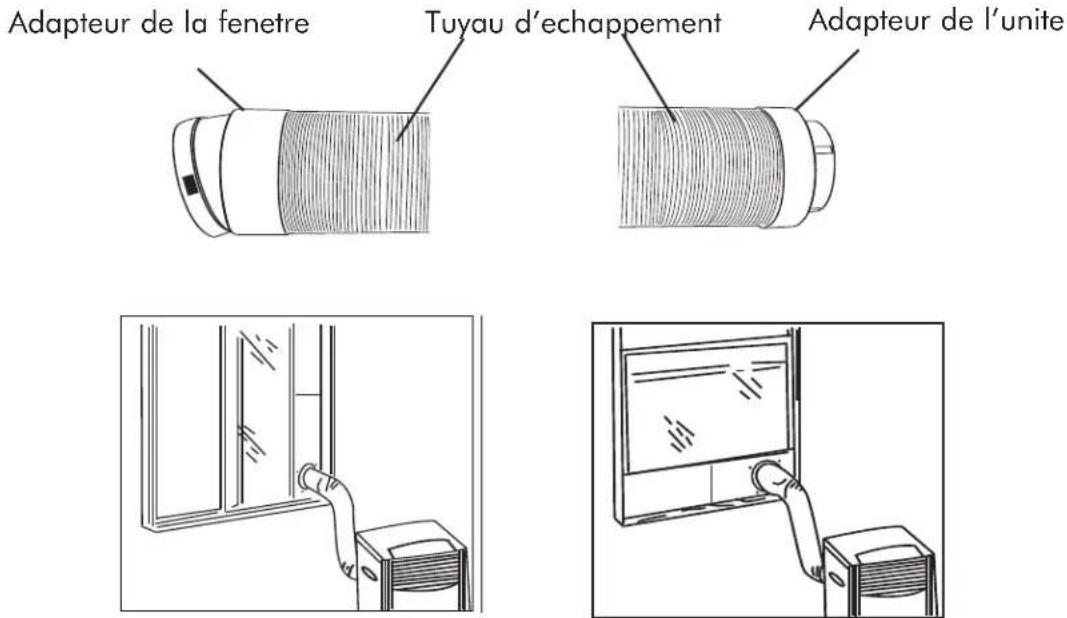 Adapteur de la fenetre
Tuyau d'echappement
Adapteur de l'unite