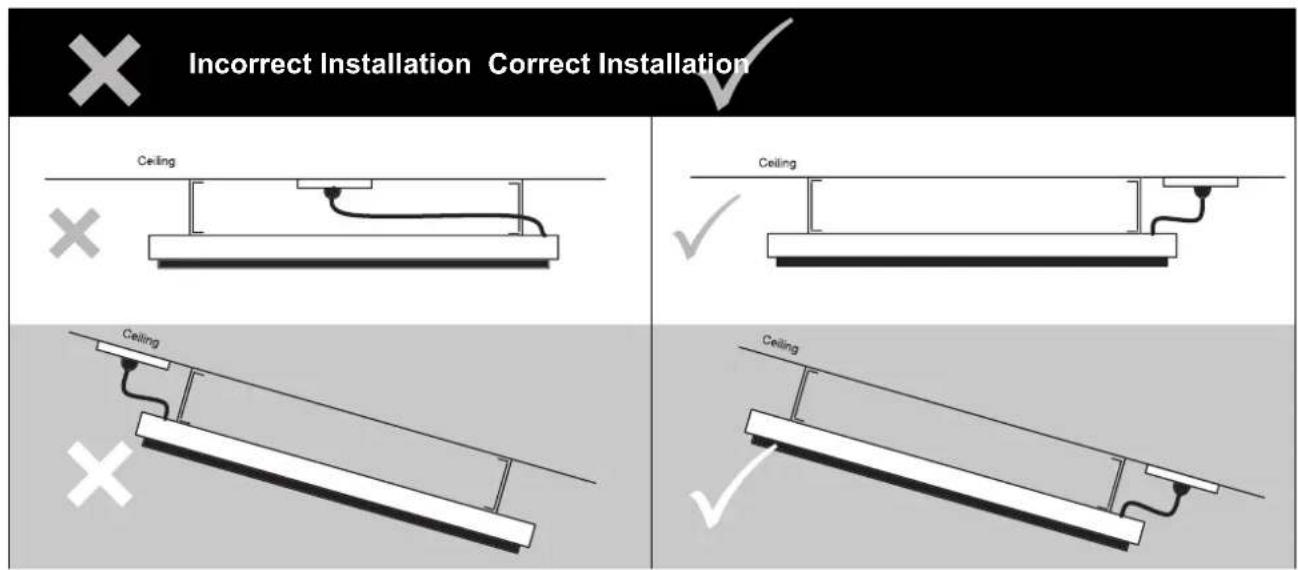 Incorrect Installation Correct Installation

Ceiling

Ceiling

Ceiling

Ceiling