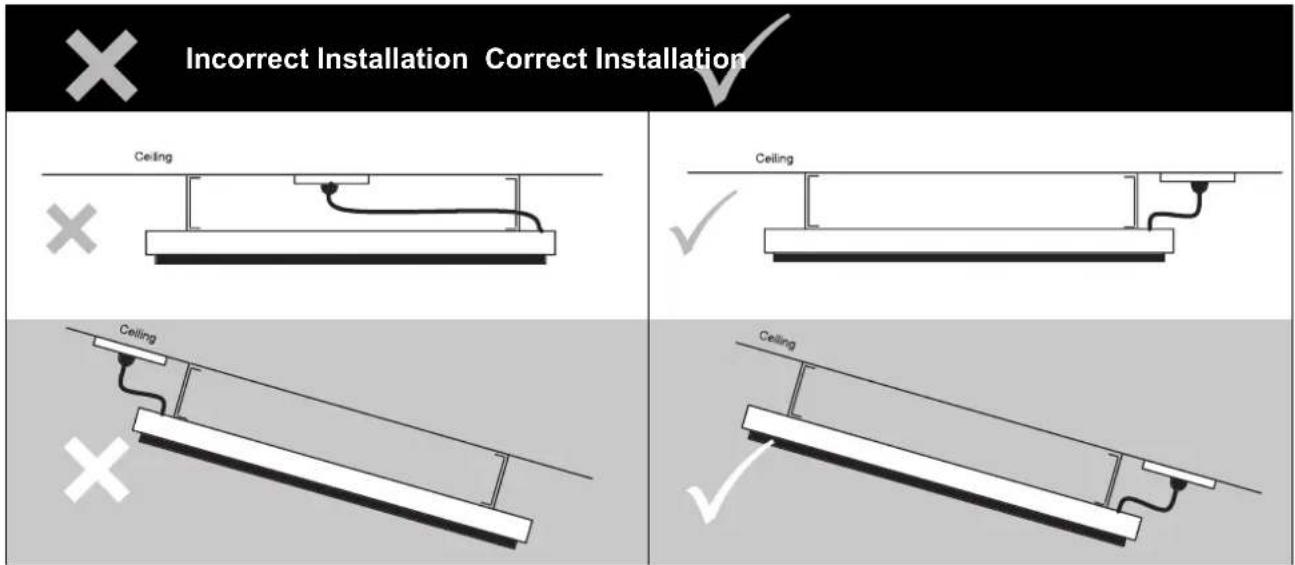 Incorrect Installation Correct Installation

Ceiling

Ceiling

Ceiling

Ceiling