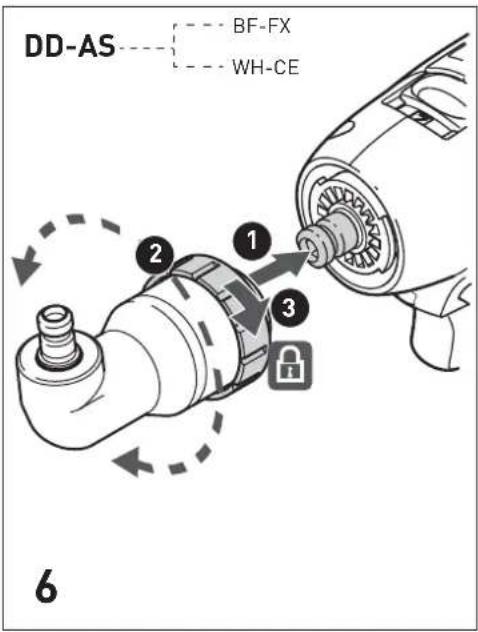 DD-AS
BF-FX
WH-CE

2
1
3

6