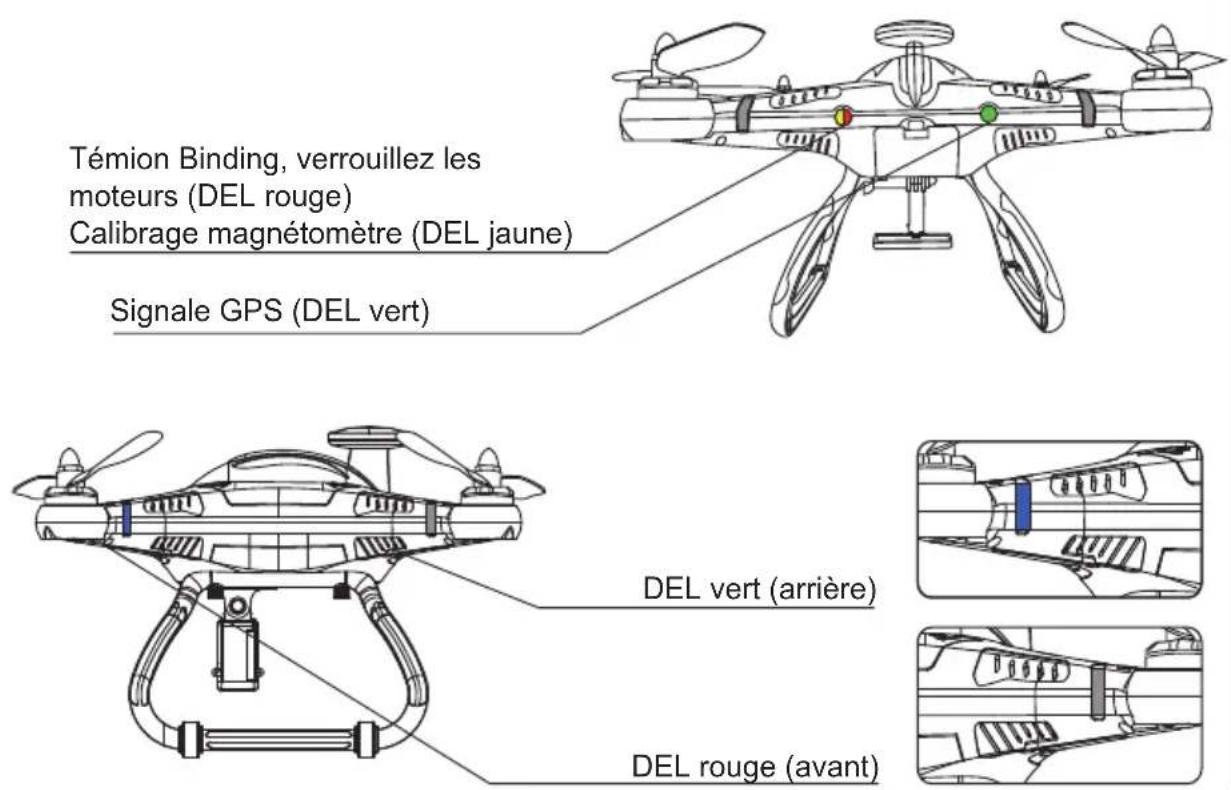 Témion Binding, verrouillez les moteurs (DEL rouge)
Calibrage magnétomètre (DEL jaune)

Signale GPS (DEL vert)

DEL vert (arrière)

DEL rouge (avant)