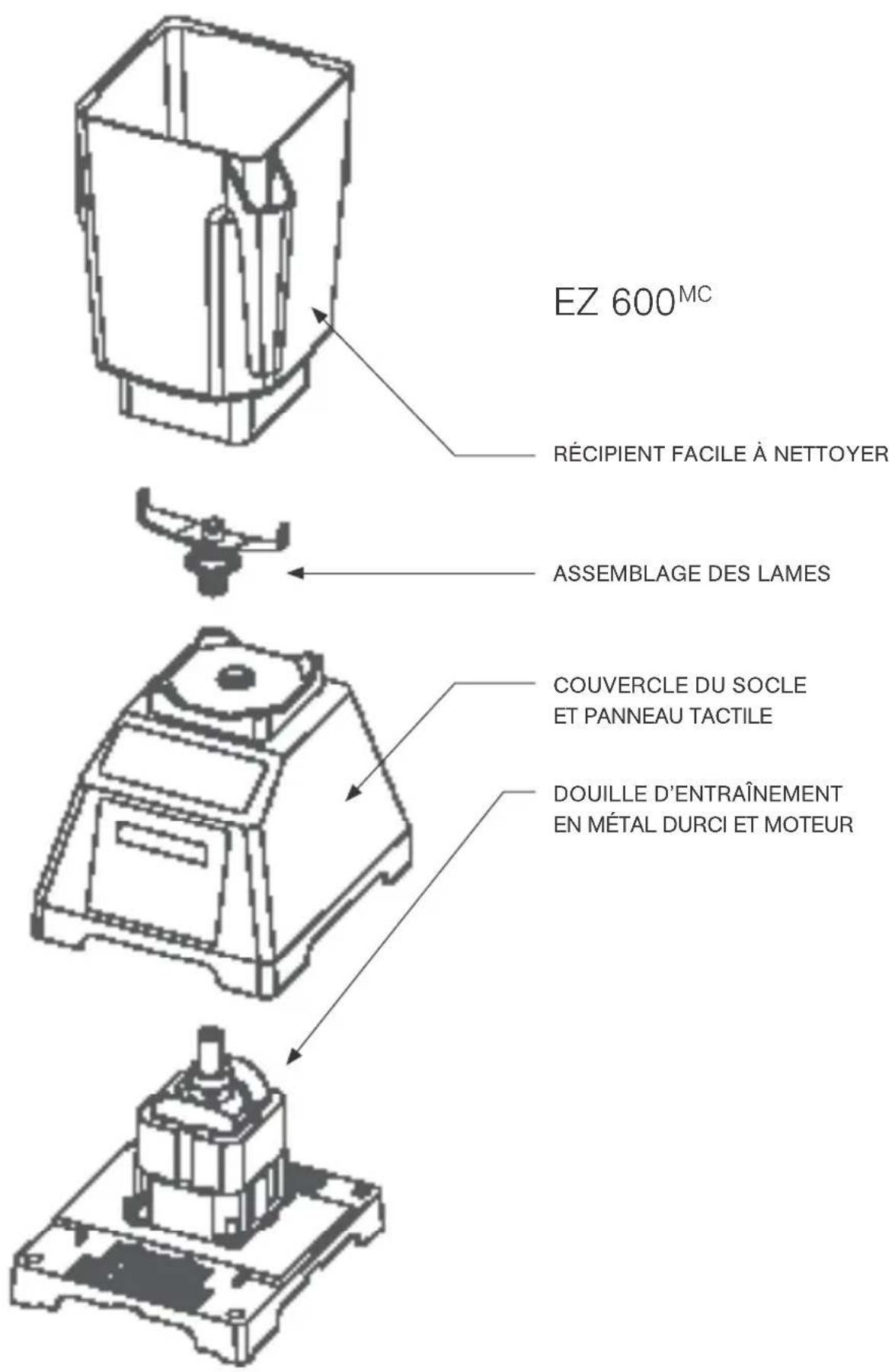 EZ 600$^{MC}$

RÉCIPIENT FACILE À NETTOYER

ASSEMBLAGE DES LAMES

COUVERCLE DU SOCLE ET PANNEAU TACTILE

DOUILLE D'ENTRAÎNEMENT EN MÉTAL DURCI ET MOTEUR