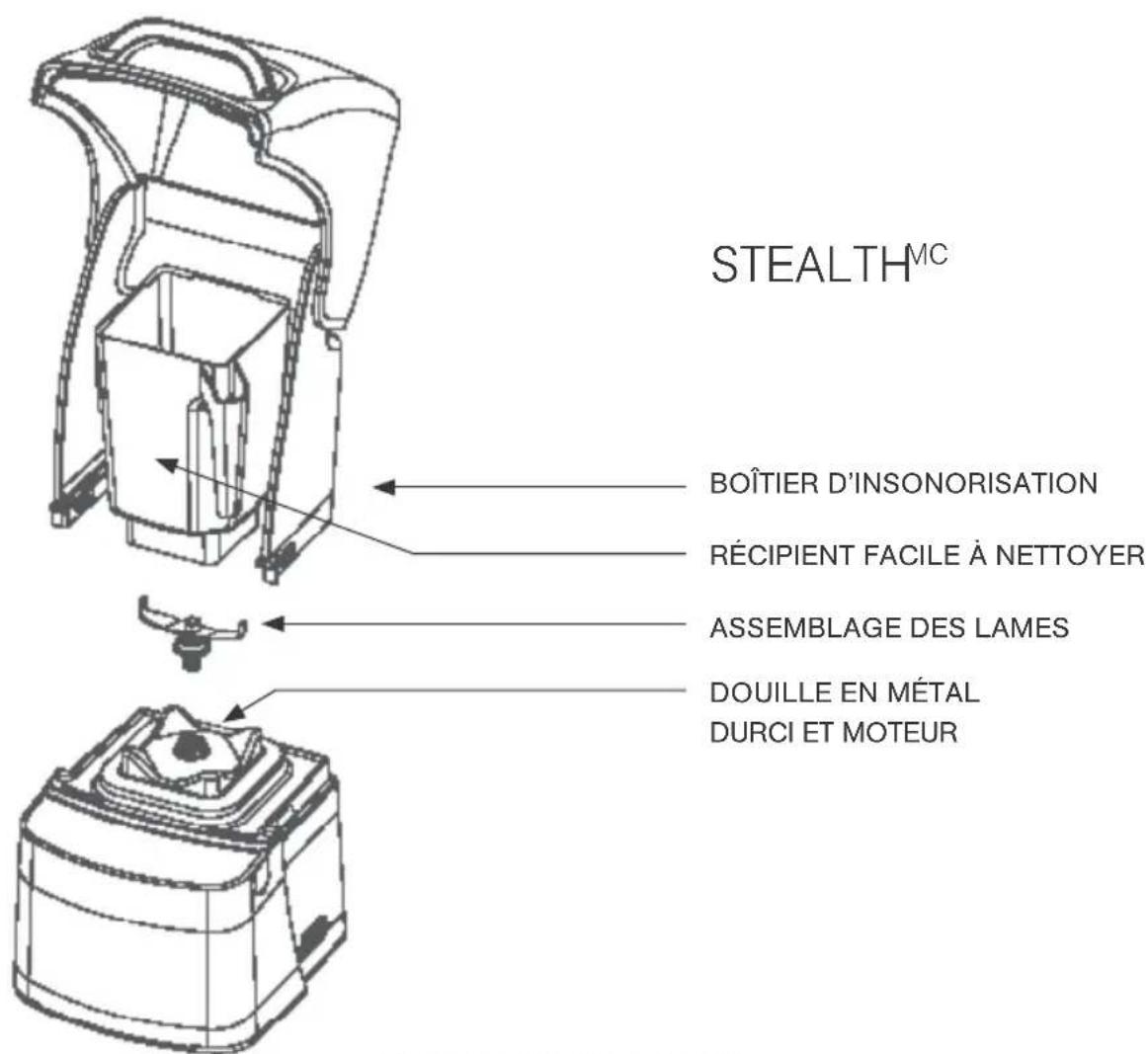 STEALTH$^{MC}$

BOÎTIER D'INSONORISATION

RÉCIPIENT FACILE À NETTOYER

ASSEMBLAGE DES LAMES

DOUILLE EN MÉTAL DURCI ET MOTEUR