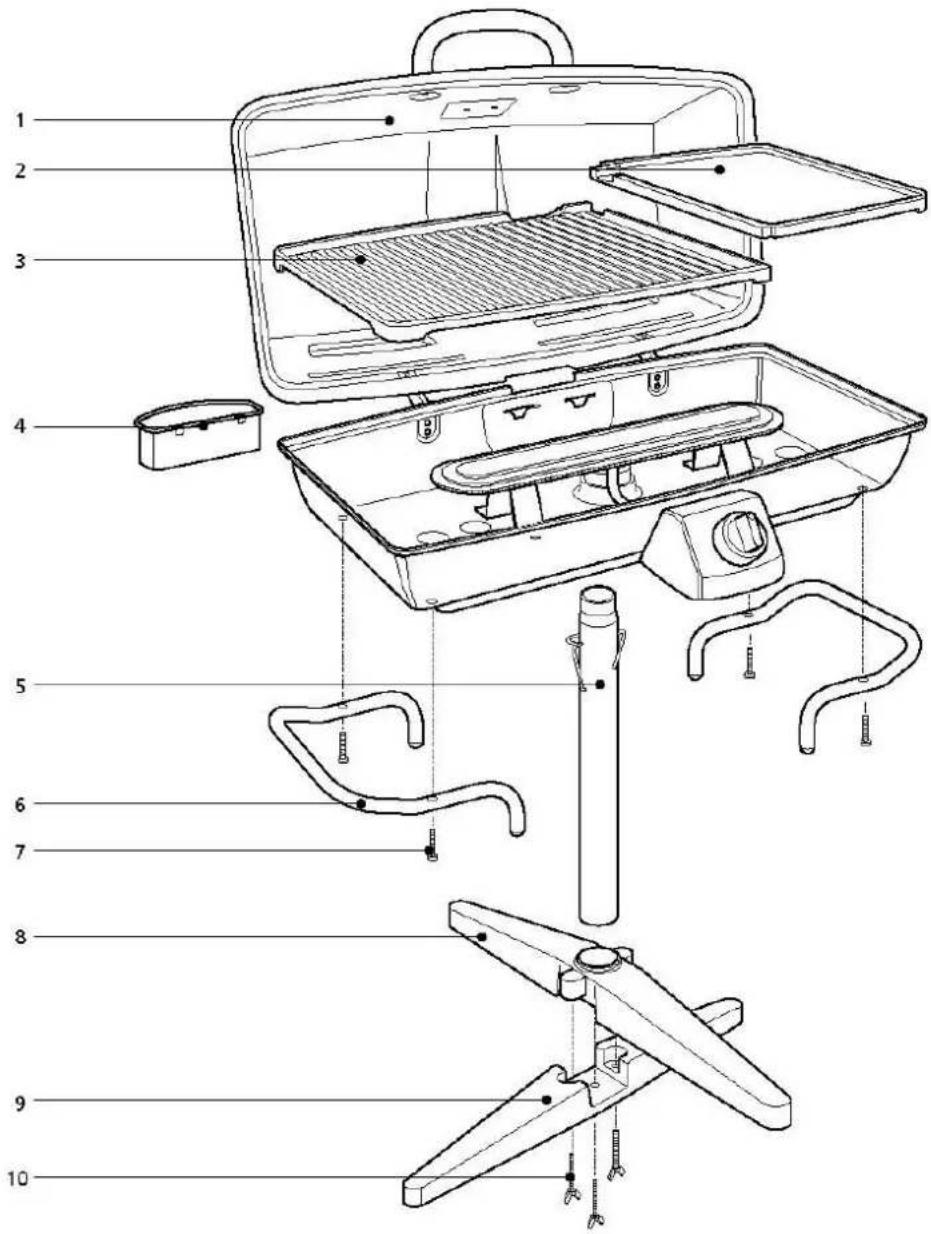 1
2
3
4
5
6
7
8
9
10