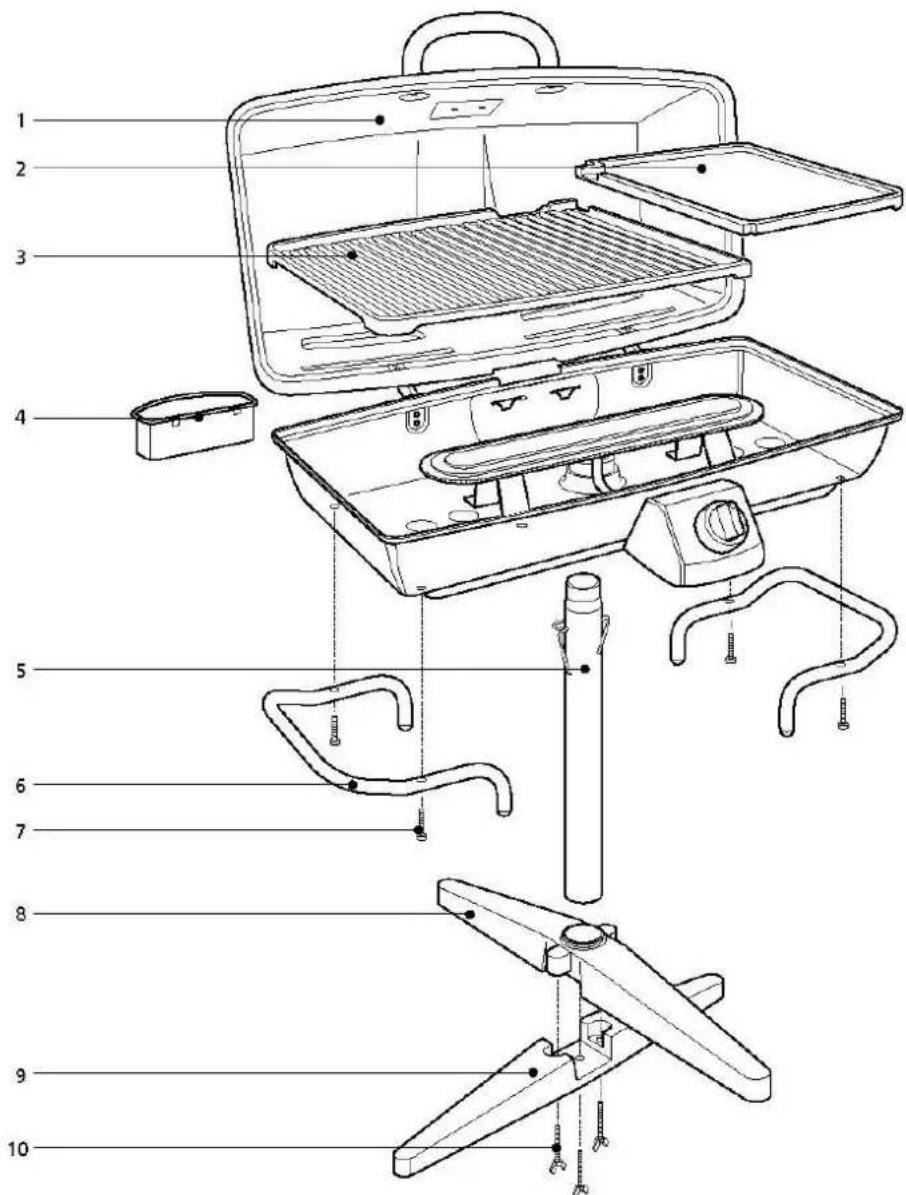 1
2
3
4
5
6
7
8
9
10