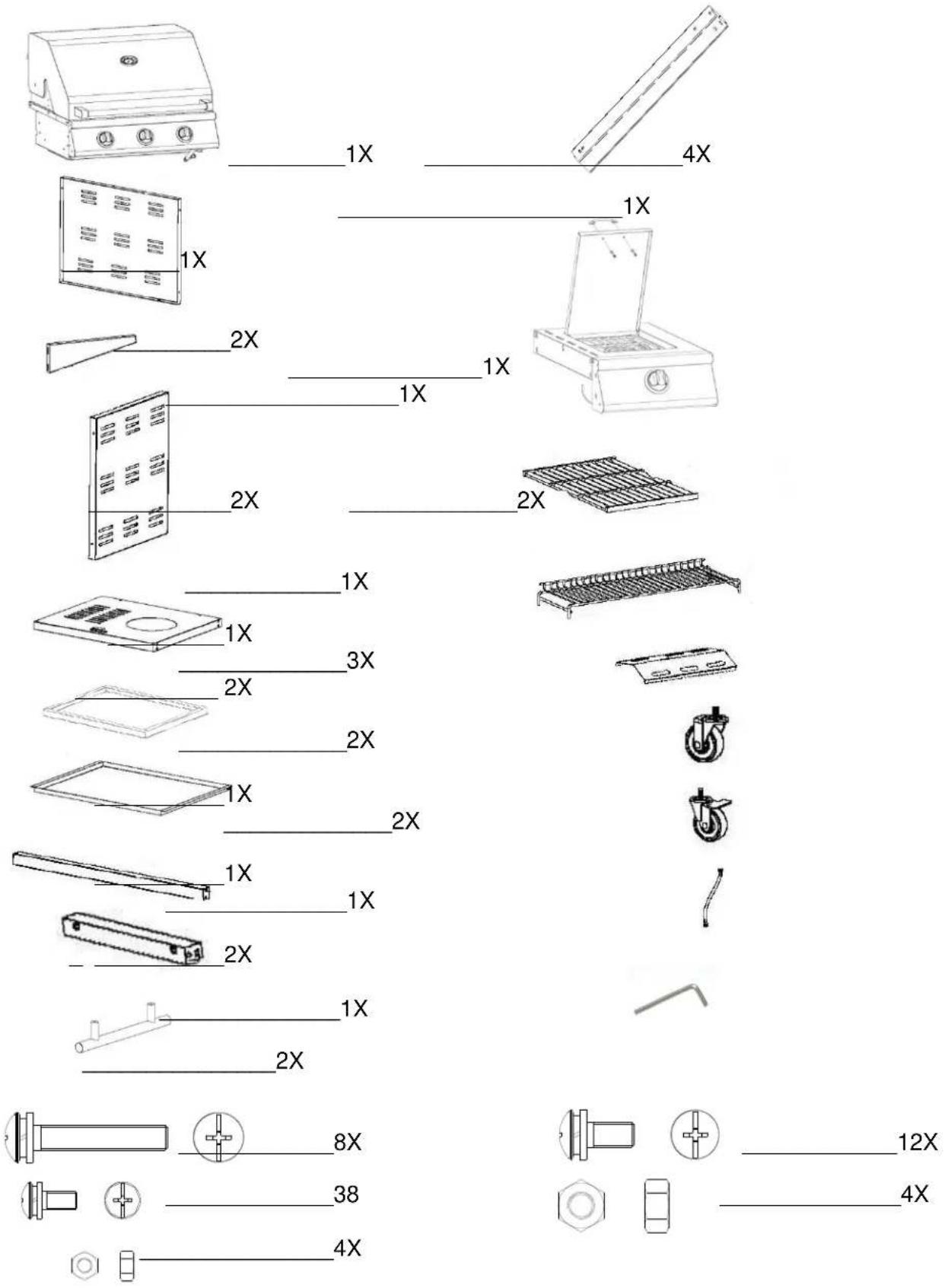 1X
4X
1X
1X
2X
1X
1X
2X
2X
1X
1X
3X
2X
2X
1X
2X
1X
1X
2X
1X
2X
8X
12X
38
4X
4X