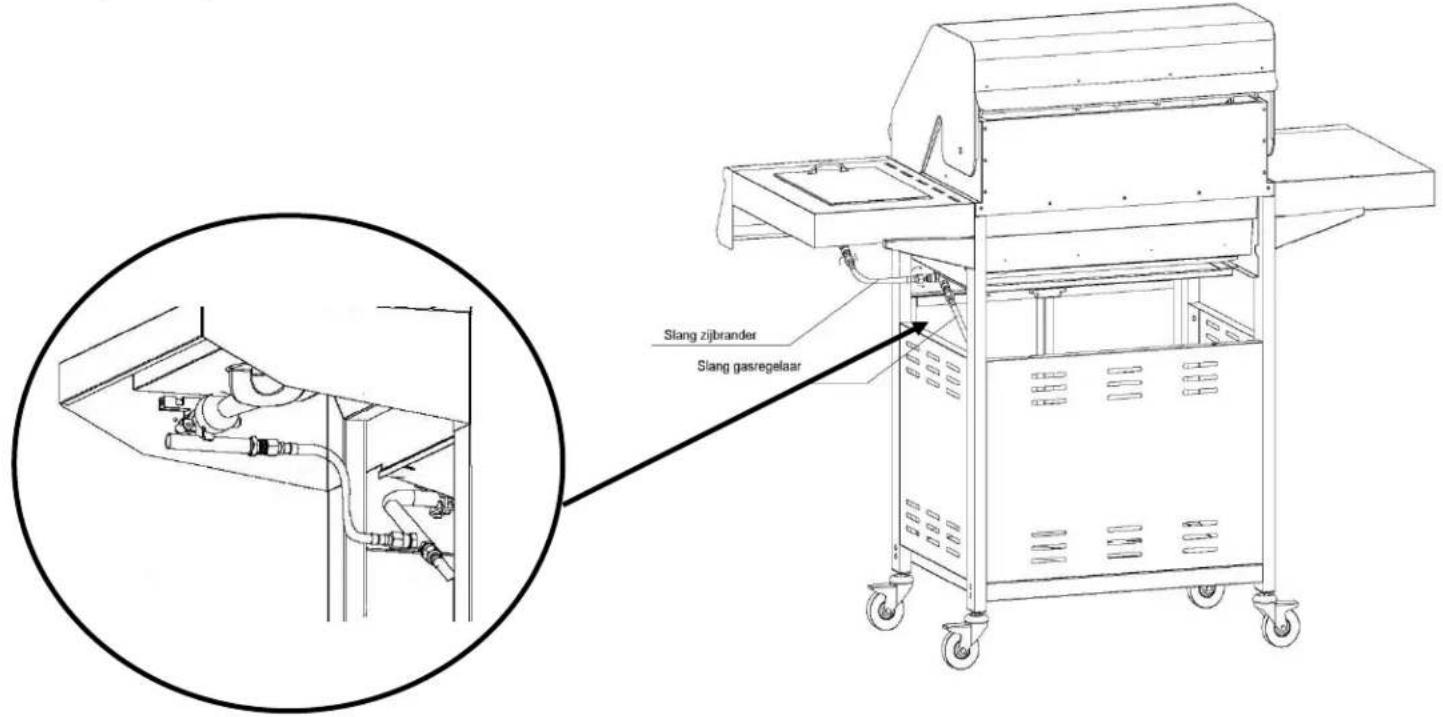 Slang zijbrander
Slang gasregelaar