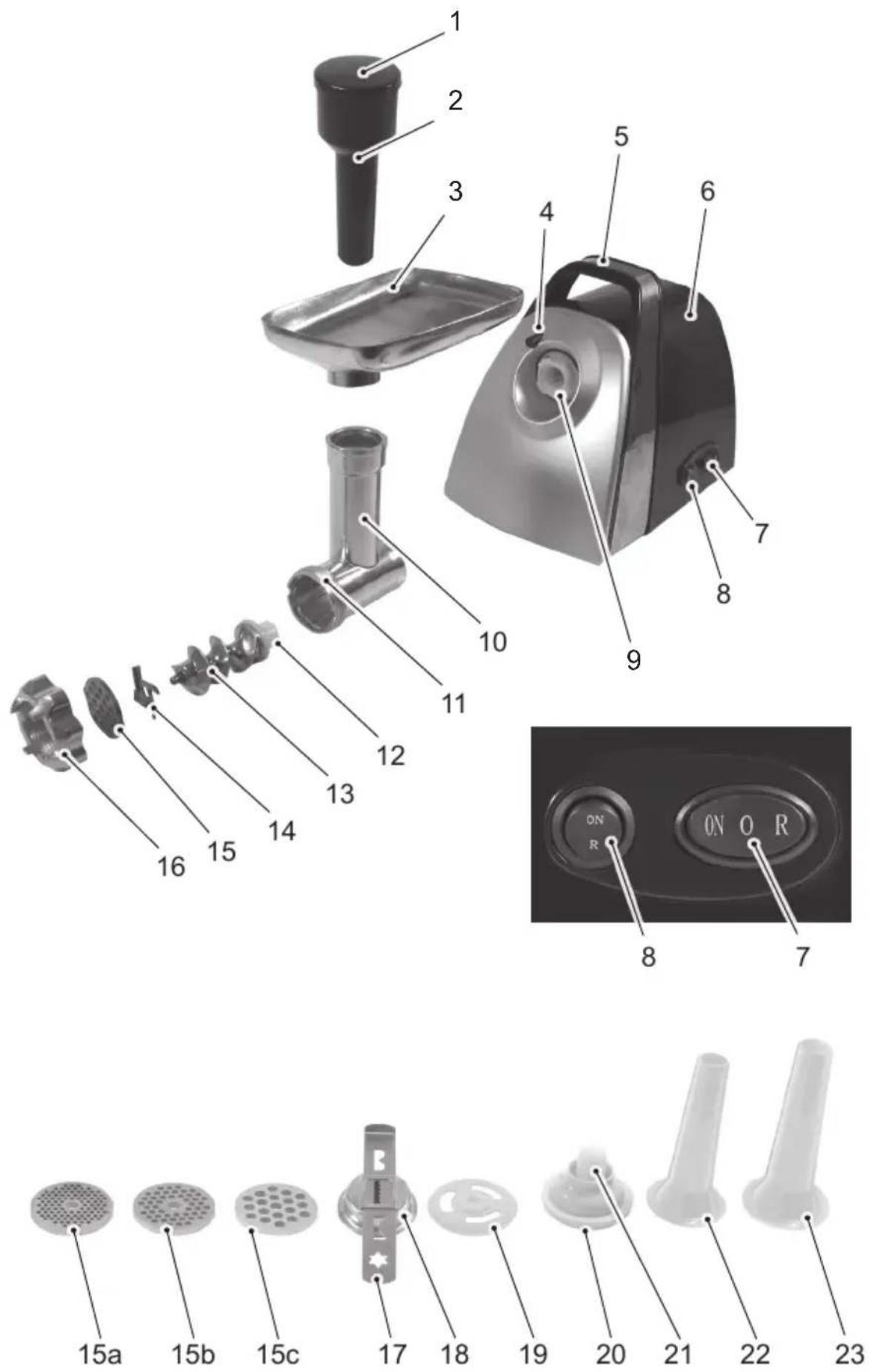 1
2
3
4
5
6
7
8
9
10
11
12
13
14
15
16

ON
R
ON O R
8
7

15a 15b 15c 17 18 19 20 21 22 23