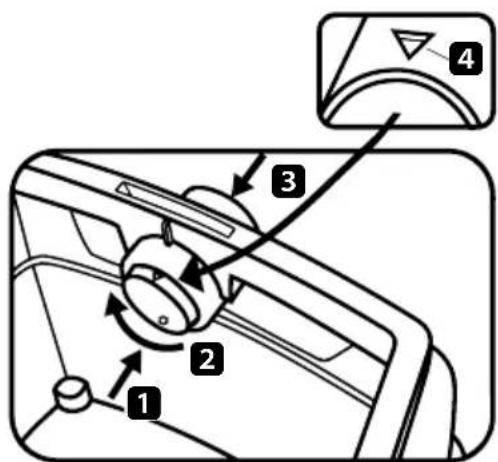 4
3
2
1