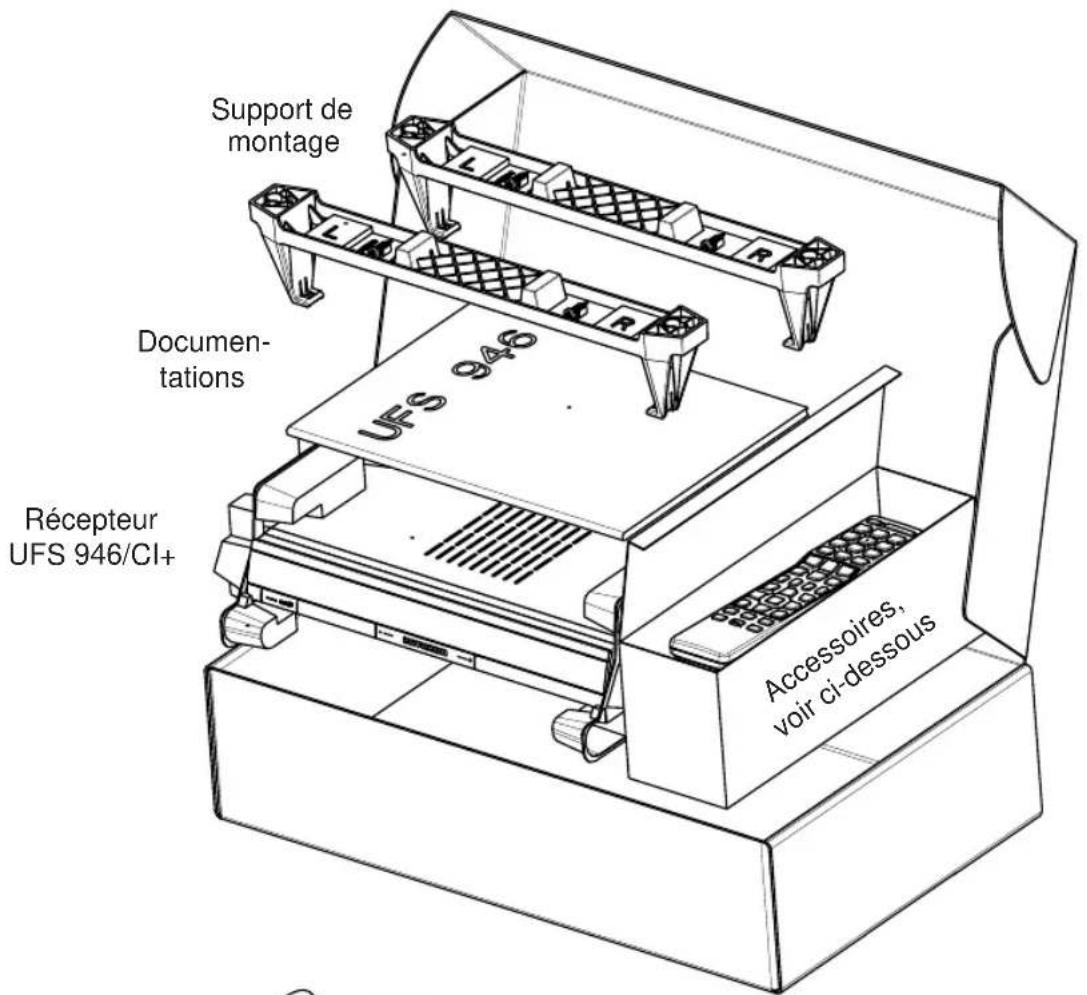 Support de montage

L

R

L

R

Documentations

UFS 946

Récepteur UFS 946/CI+

Accessoires, voir ci-dessous