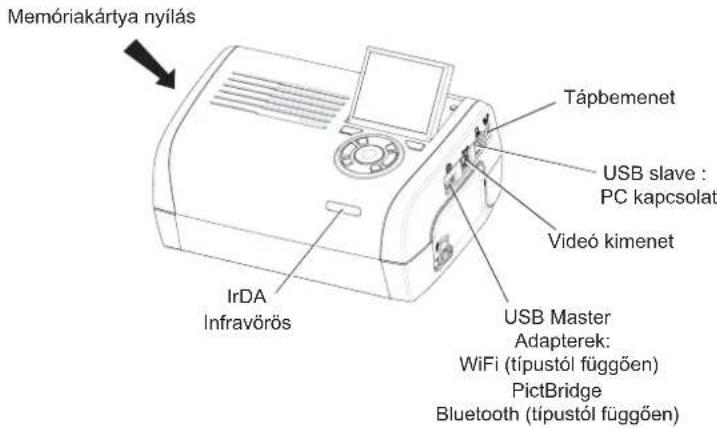 Memóriakártya nyílás

Tápbemenet

USB slave : PC kapcsolat

Videó kimenet

IrDA Infravörös

USB Master
Adapterek:
WiFi (típustól függően)
PictBridge
Bluetooth (típustól függően)