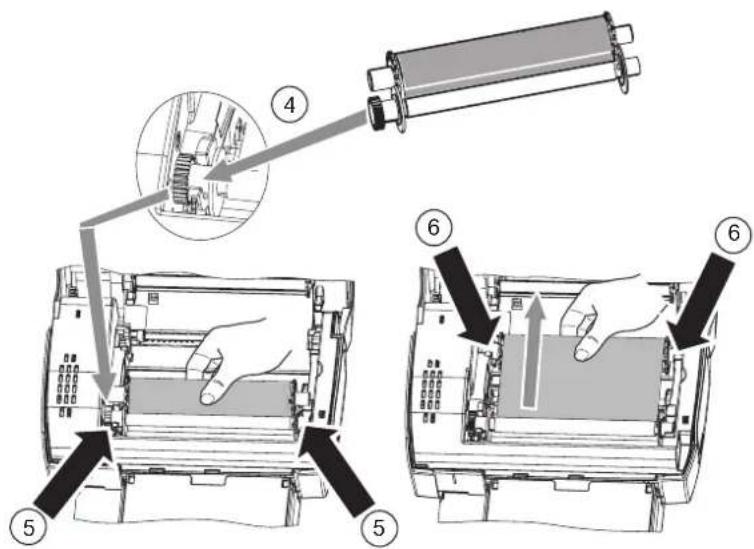 4

6

6

5

5