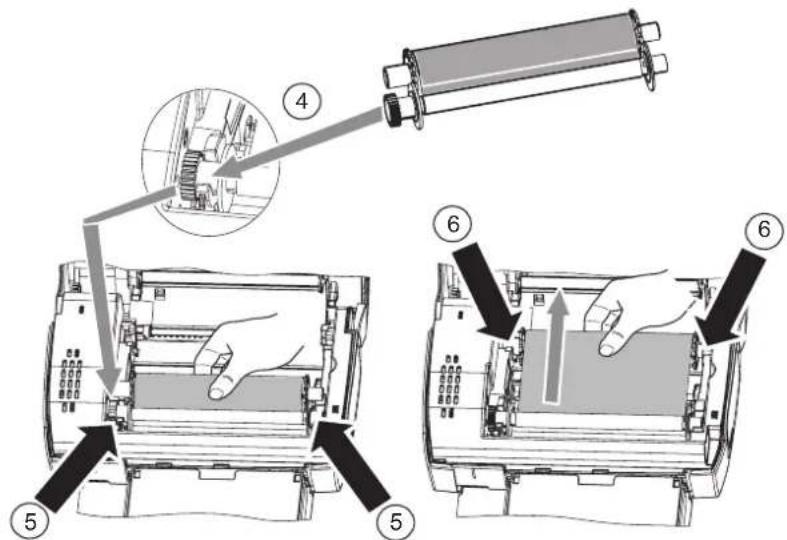 4

6

6

5

5