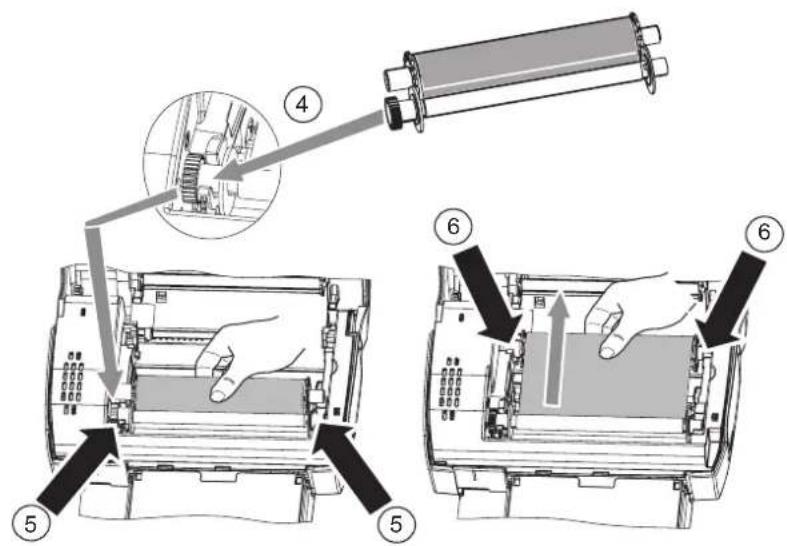 4

6

6

5

5