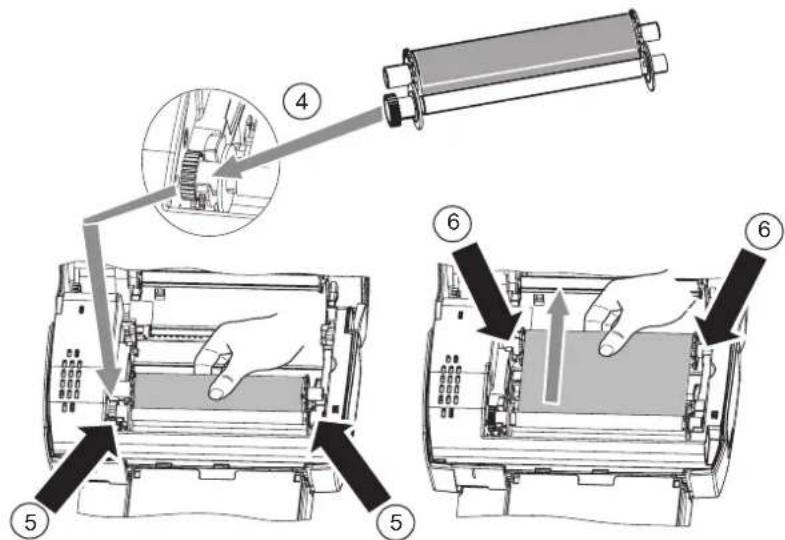 4

6

6

5

5