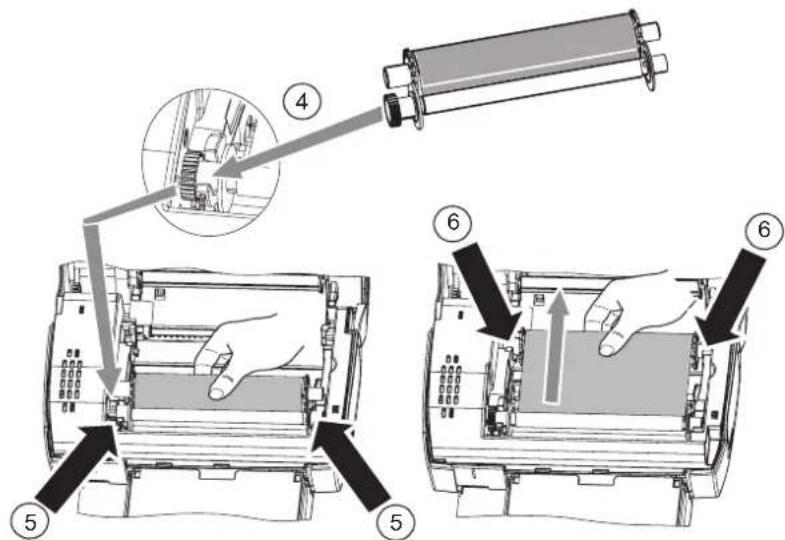 4

6

6

5

5