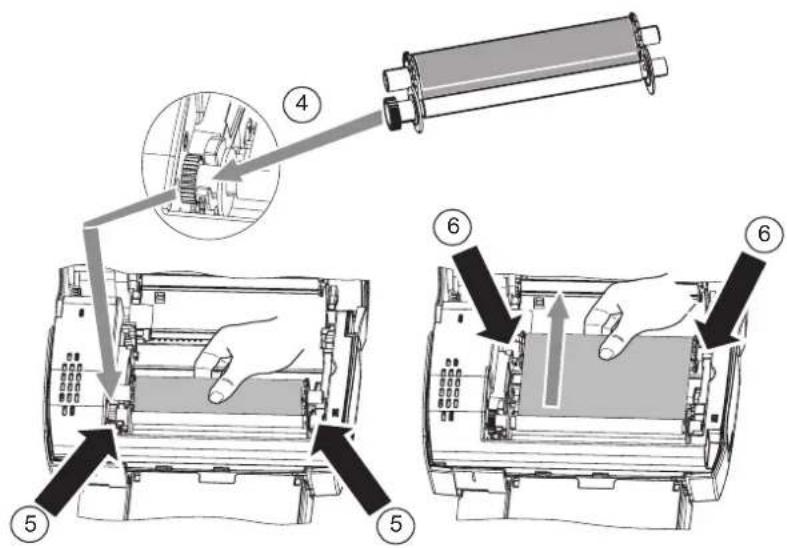 4

6

6

5

5