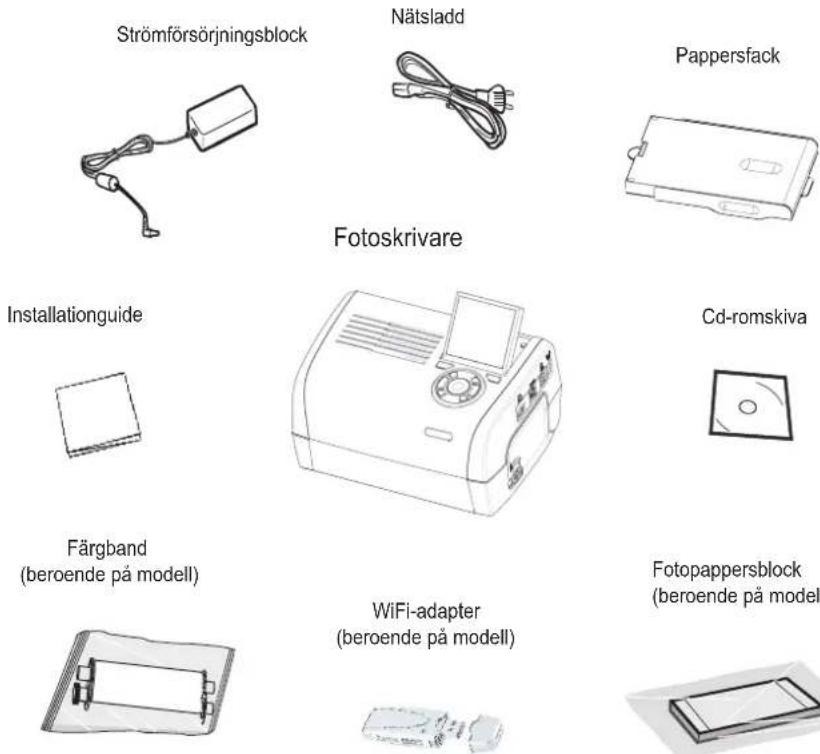 Strömförsörjningsblock

Nätsladd

Pappersfack

Fotoskrivare

Installationguide

Cd-romskiva

Färgband
(beroende på modell)

WiFi-adapter
(beroende på modell)

Fotopappersblock
(beroende på model